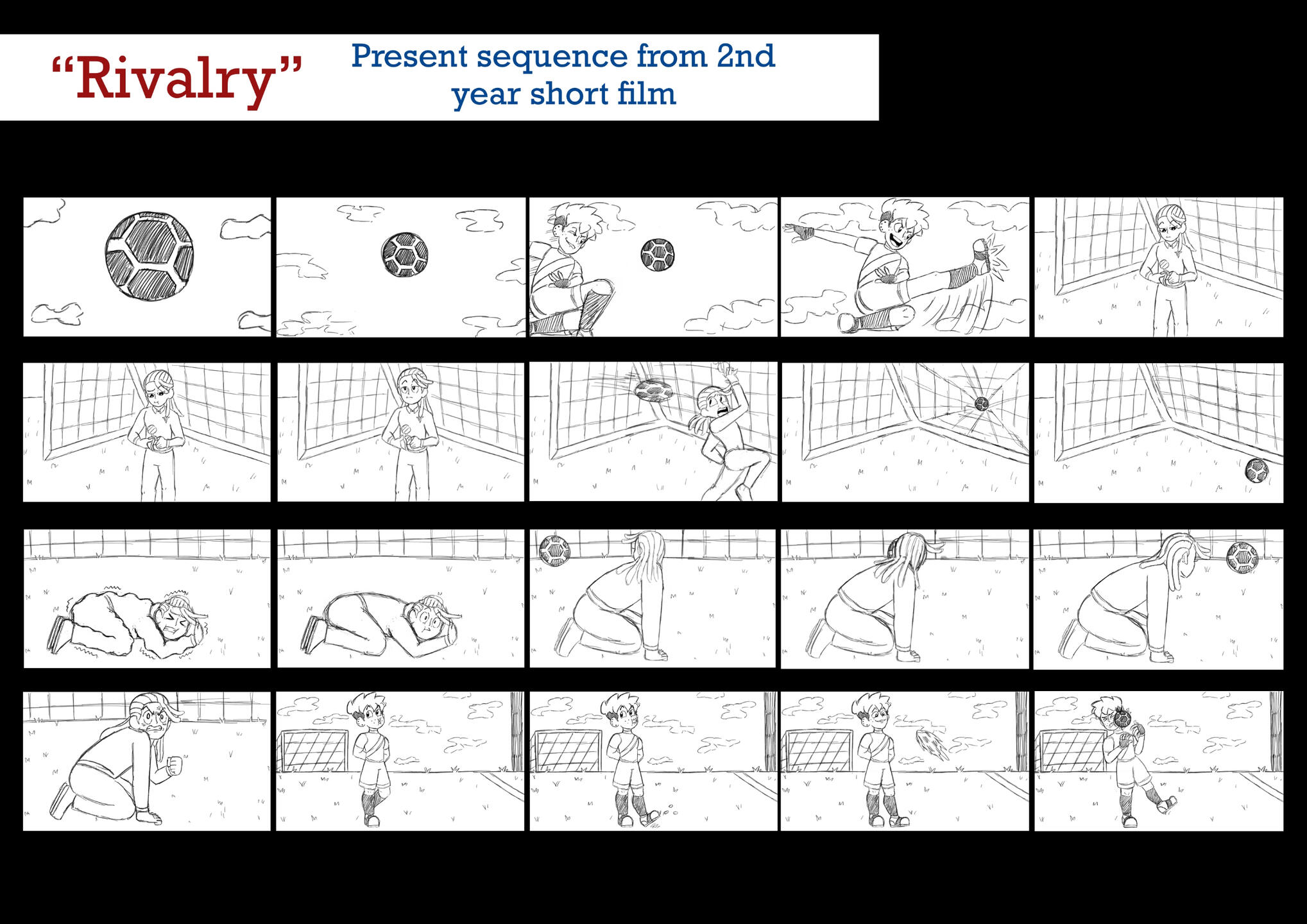 “Rivalry”

Present sequence from 2nd year short film